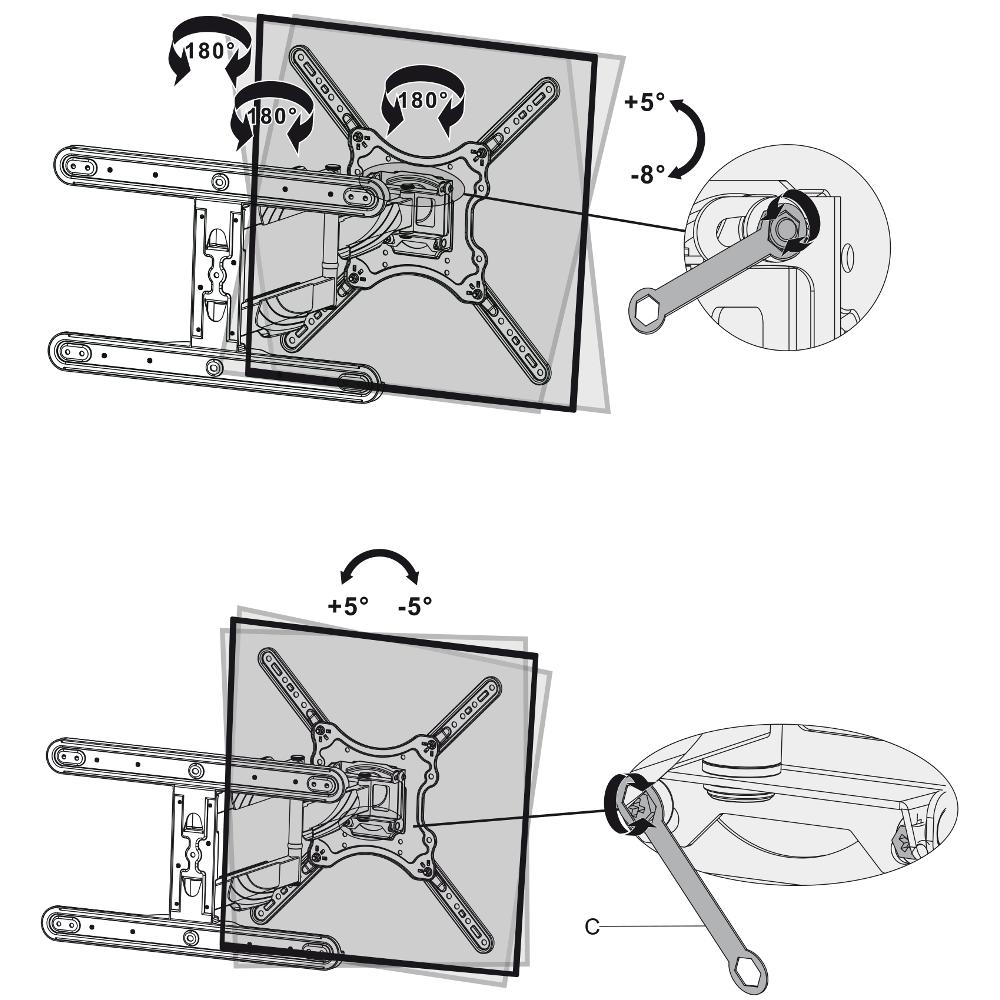 180°
180°
180°
+5°
-8°

+5° -5°

C