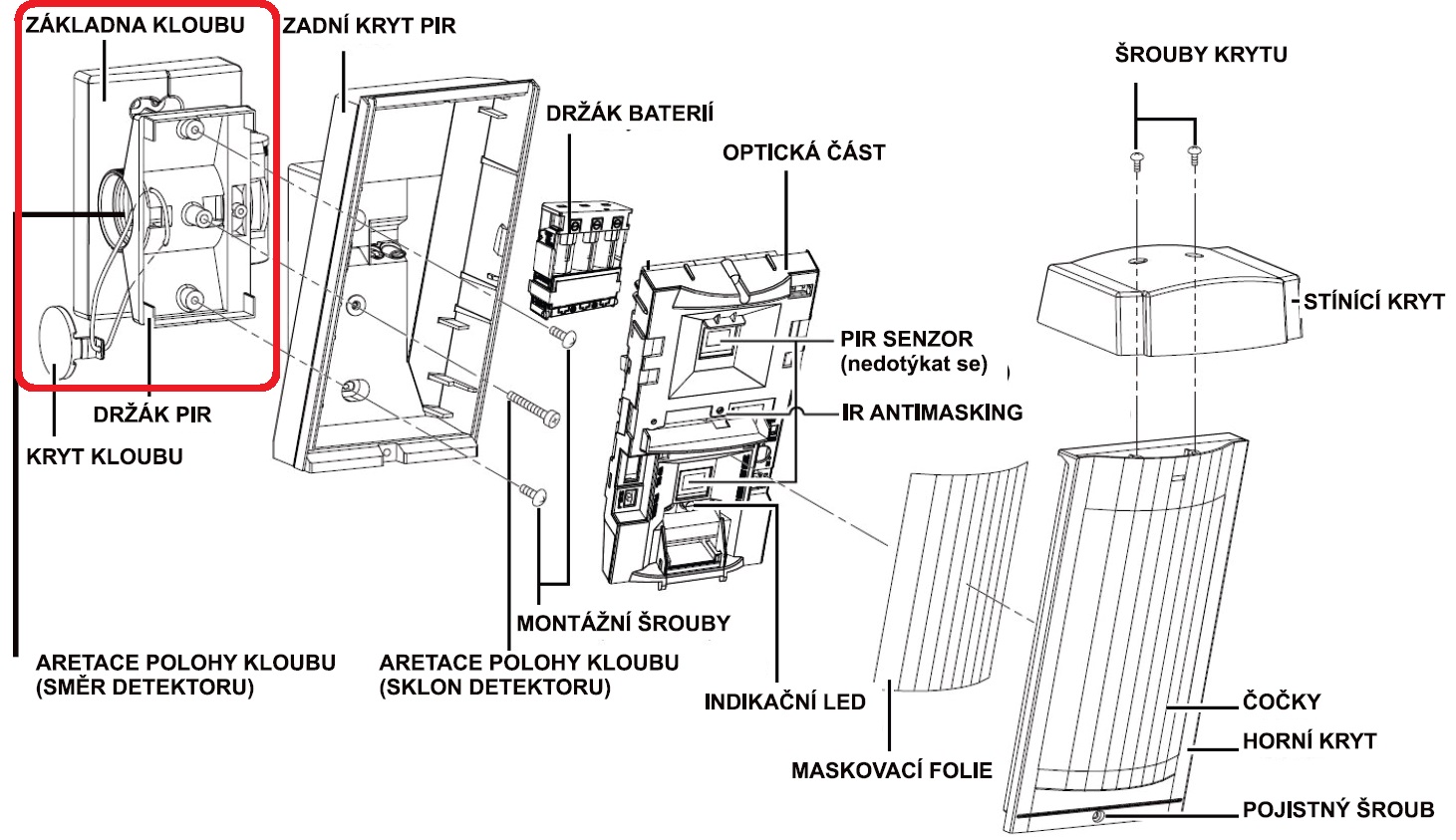 ZÁKLADNA KLOUBU
ZADNÍ KRYT PIR
DRŽÁK BATERIÍ
OPTICKÁ ČÁST
ŠROUBY KRYTU
STÍNÍCÍ KRYT
PIR SENZOR (nedotýkat se)
IR ANTIMASKING
DRŽÁK PIR
KRYT KLOUBU
MONTÁŽNÍ ŠROUBY
ARETACE POLOHY KLOUBU (SMĚR DETEKTORU)
ARETACE POLOHY KLOUBU (SKLON DETEKTORU)
INDIKAČNÍ LED
MASKOVACÍ FOLIE
ČOČKY
HORNÍ KRYT
POJISTNÝ ŠROUB